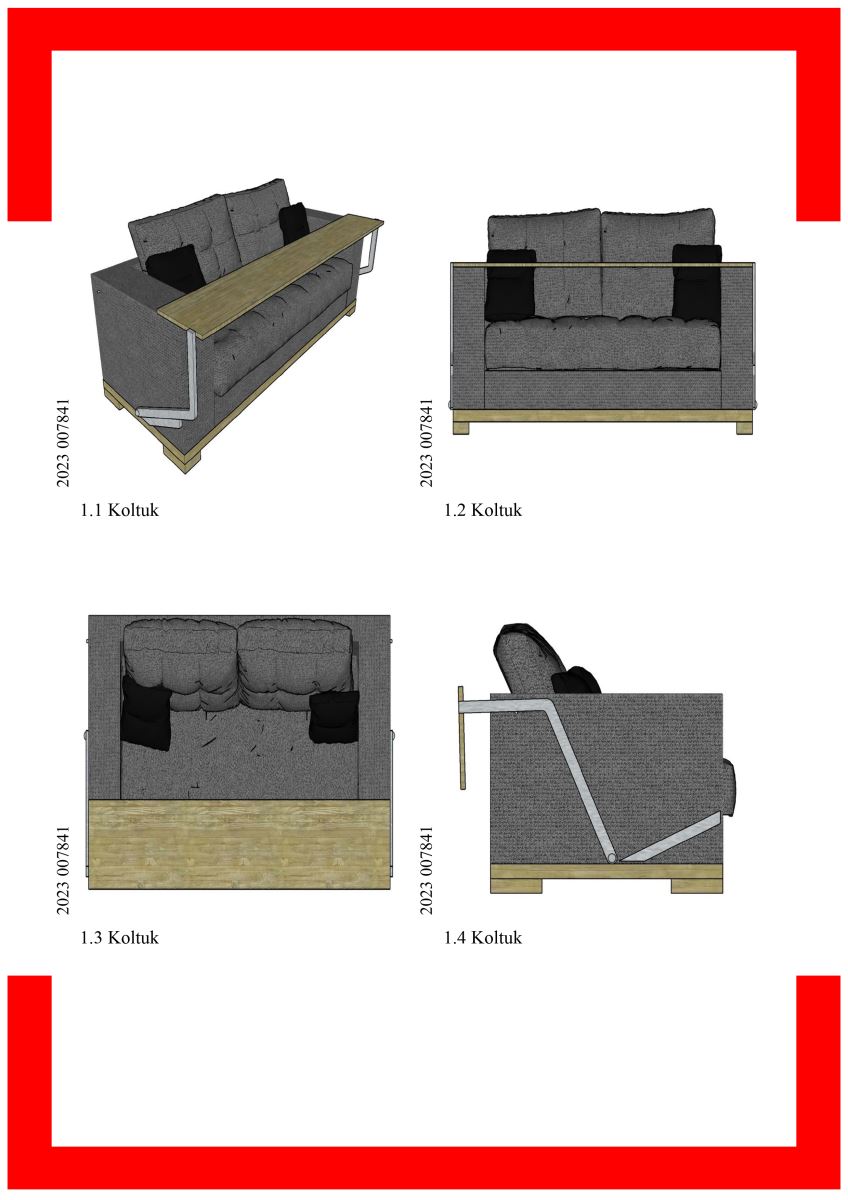 2023 007841

1.1 Koltuk

2023 007841

1.2 Koltuk

2023 007841

1.3 Koltuk

2023 007841

1.4 Koltuk